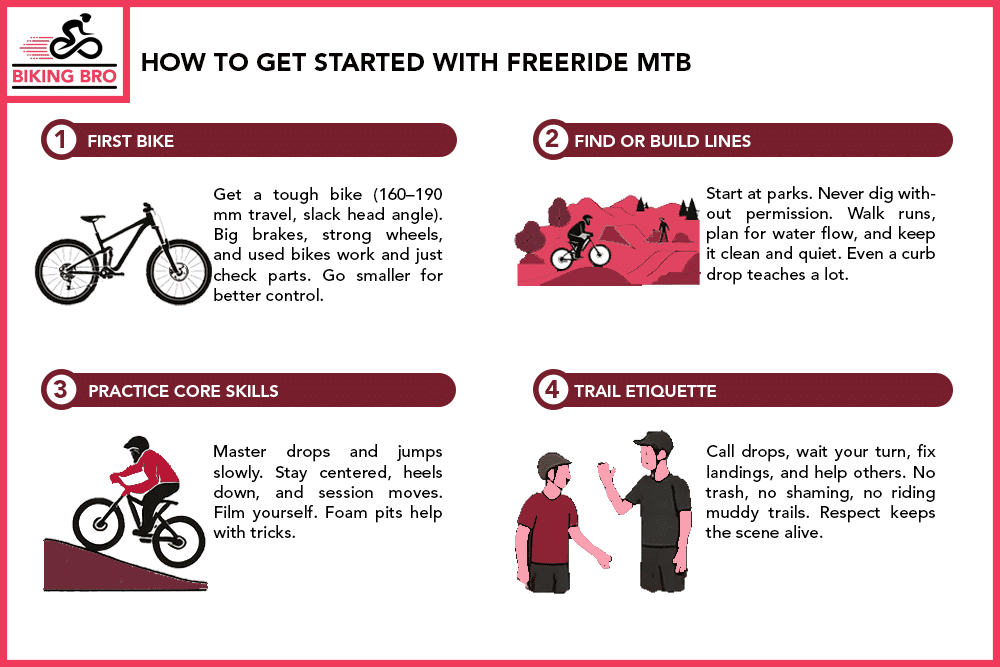 BIKING BRO

HOW TO GET STARTED WITH FREERIDE MTB

1 FIRST BIKE

Get a tough bike (160–190 mm travel, slack head angle). Big brakes, strong wheels, and used bikes work and just check parts. Go smaller for better control.

2 FIND OR BUILD LINES

Start at parks. Never dig without permission. Walk runs, plan for water flow, and keep it clean and quiet. Even a curb drop teaches a lot.

3 PRACTICE CORE SKILLS

Master drops and jumps slowly. Stay centered, heels down, and session moves. Film yourself. Foam pits help with tricks.

4 TRAIL ETIQUETTE

Call drops, wait your turn, fix landings, and help others. No trash, no shaming, no riding muddy trails. Respect keeps the scene alive.