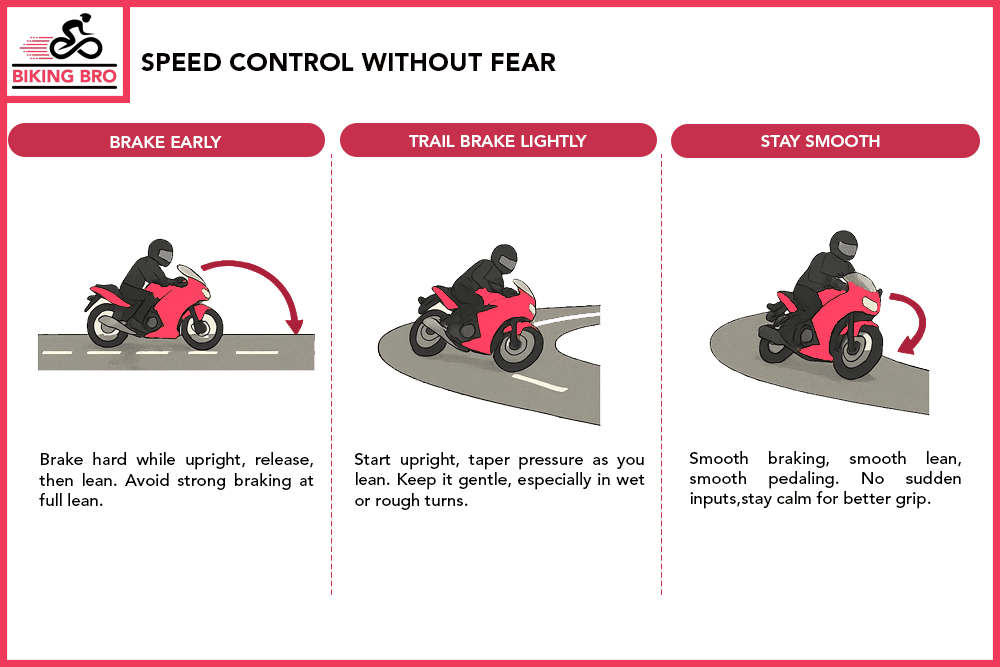 BIKING BRO

SPEED CONTROL WITHOUT FEAR

BRAKE EARLY

Brake hard while upright, release, then lean. Avoid strong braking at full lean.

TRAIL BRAKE LIGHTLY

Start upright, taper pressure as you lean. Keep it gentle, especially in wet or rough turns.

STAY SMOOTH

Smooth braking, smooth lean, smooth pedaling. No sudden inputs,stay calm for better grip.