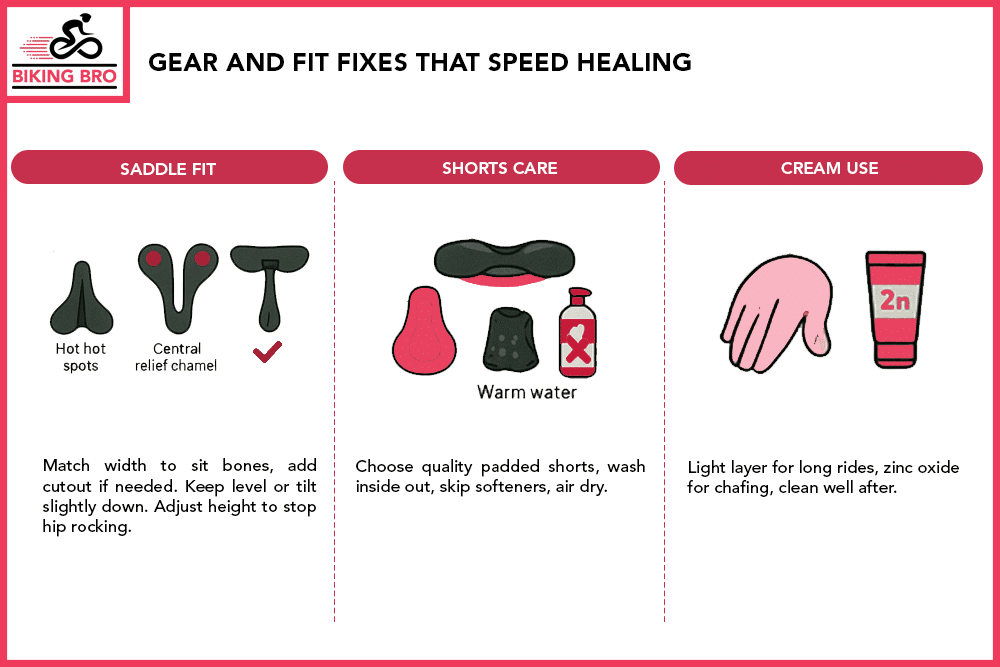 BIKING BRO

GEAR AND FIT FIXES THAT SPEED HEALING

SADDLE FIT

Hot hot spots

Central relief chamel

Match width to sit bones, add cutout if needed. Keep level or tilt slightly down. Adjust height to stop hip rocking.

SHORTS CARE

Warm water

Choose quality padded shorts, wash inside out, skip softeners, air dry.

CREAM USE

2n

Light layer for long rides, zinc oxide for chafing, clean well after.