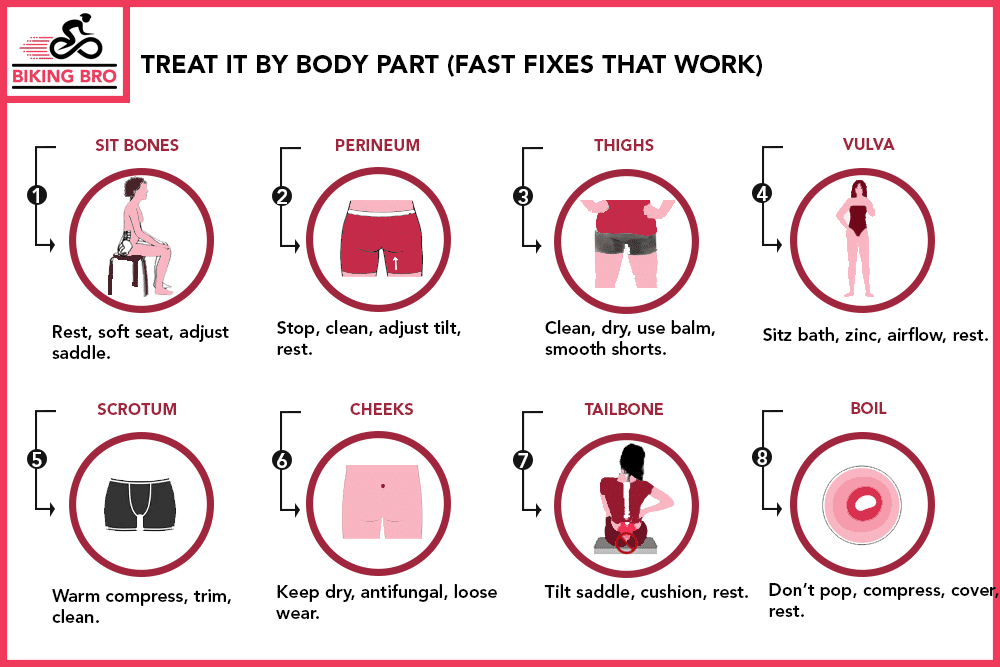 BIKING BRO

TREAT IT BY BODY PART (FAST FIXES THAT WORK)

1 SIT BONES
Rest, soft seat, adjust saddle.

2 PERINEUM
Stop, clean, adjust tilt, rest.

3 THIGHS
Clean, dry, use balm, smooth shorts.

4 VULVA
Sitz bath, zinc, airflow, rest.

5 SCROTUM
Warm compress, trim, clean.

6 CHEEKS
Keep dry, antifungal, loose wear.

7 TAILBONE
Tilt saddle, cushion, rest.

8 BOIL
Don't pop, compress, cover, rest.