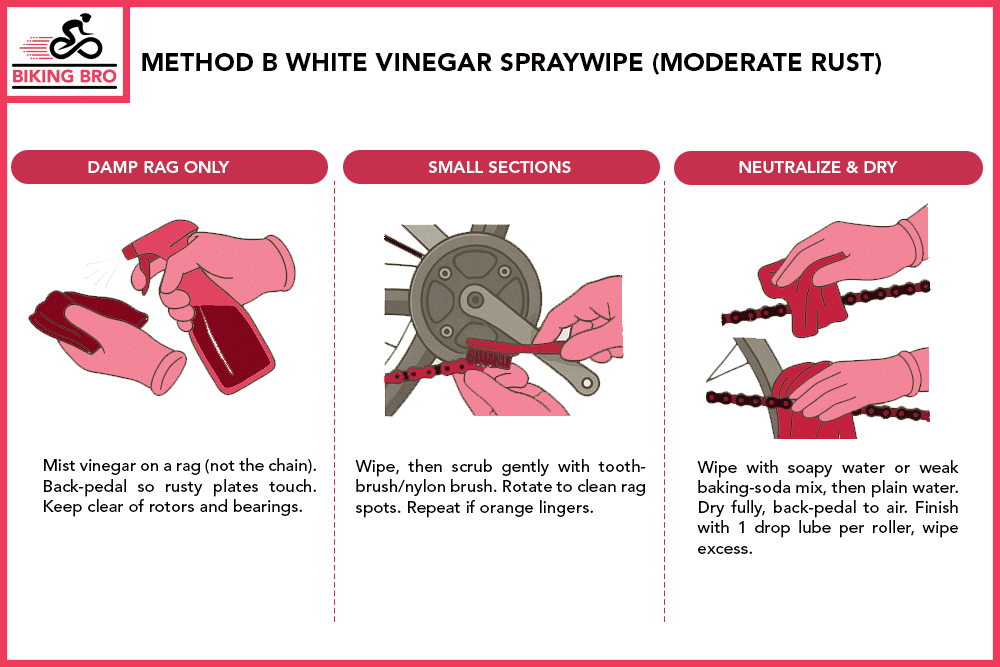 BIKING BRO

METHOD B WHITE VINEGAR SPRAYWIPE (MODERATE RUST)

DAMP RAG ONLY

Mist vinegar on a rag (not the chain). Back-pedal so rusty plates touch. Keep clear of rotors and bearings.

SMALL SECTIONS

Wipe, then scrub gently with toothbrush/nylon brush. Rotate to clean rag spots. Repeat if orange lingers.

NEUTRALIZE & DRY

Wipe with soapy water or weak baking-soda mix, then plain water. Dry fully, back-pedal to air. Finish with 1 drop lube per roller, wipe excess.