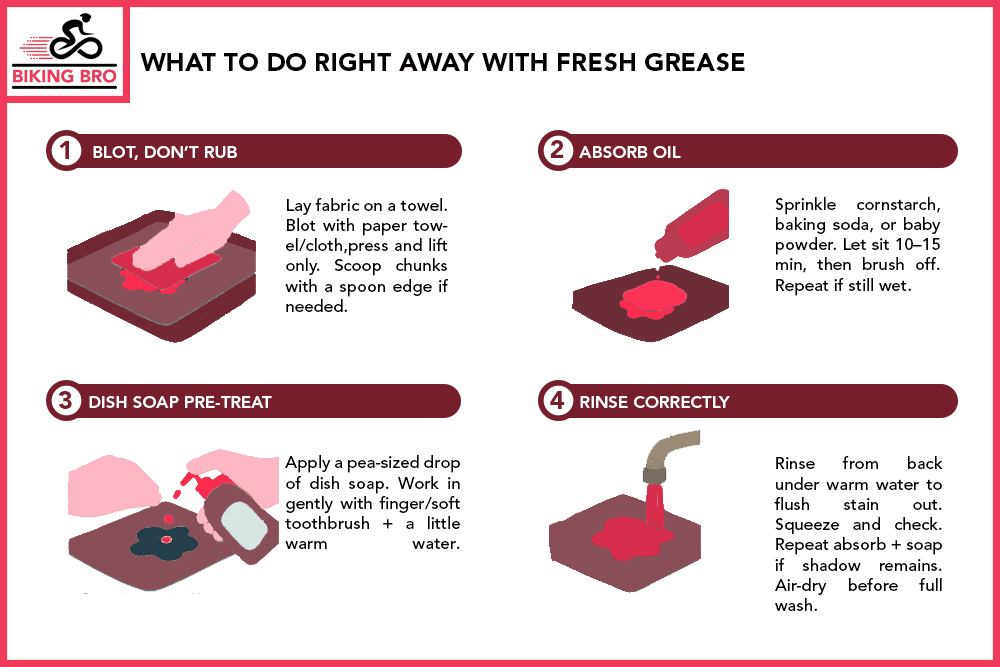 BIKING BRO

WHAT TO DO RIGHT AWAY WITH FRESH GREASE

1 BLOT, DON'T RUB

Lay fabric on a towel. Blot with paper towel/cloth,press and lift only. Scoop chunks with a spoon edge if needed.

2 ABSORB OIL

Sprinkle cornstarch, baking soda, or baby powder. Let sit 10–15 min, then brush off. Repeat if still wet.

3 DISH SOAP PRE-TREAT

Apply a pea-sized drop of dish soap. Work in gently with finger/soft toothbrush + a little warm water.

4 RINSE CORRECTLY

Rinse from back under warm water to flush stain out. Squeeze and check. Repeat absorb + soap if shadow remains. Air-dry before full wash.