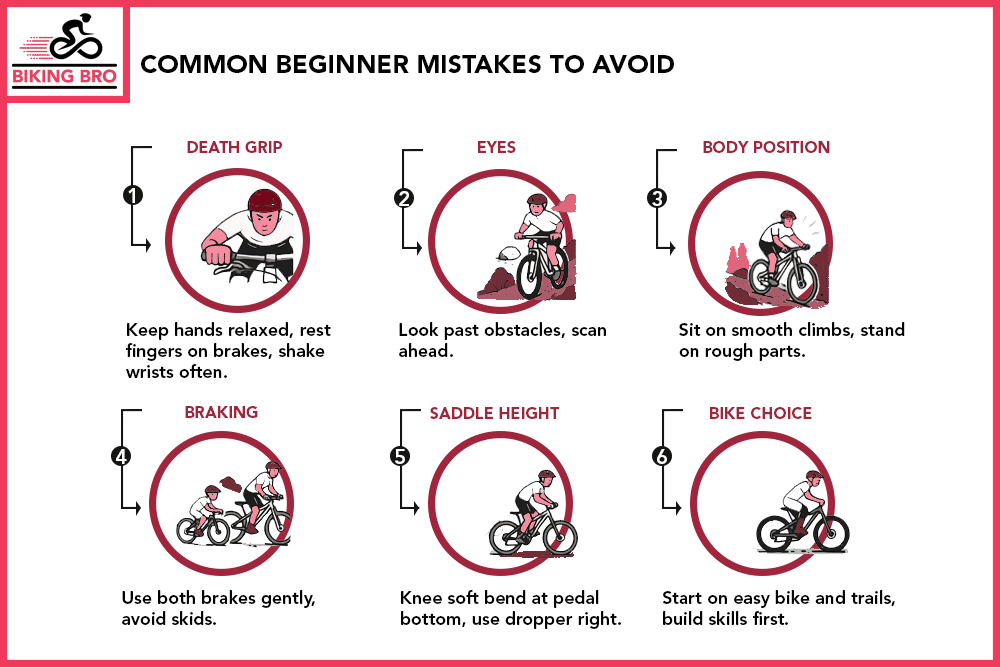 BIKING BRO

COMMON BEGINNER MISTAKES TO AVOID

1
DEATH GRIP
Keep hands relaxed, rest fingers on brakes, shake wrists often.

2
EYES
Look past obstacles, scan ahead.

3
BODY POSITION
Sit on smooth climbs, stand on rough parts.

4
BRAKING
Use both brakes gently, avoid skids.

5
SADDLE HEIGHT
Knee soft bend at pedal bottom, use dropper right.

6
BIKE CHOICE
Start on easy bike and trails, build skills first.