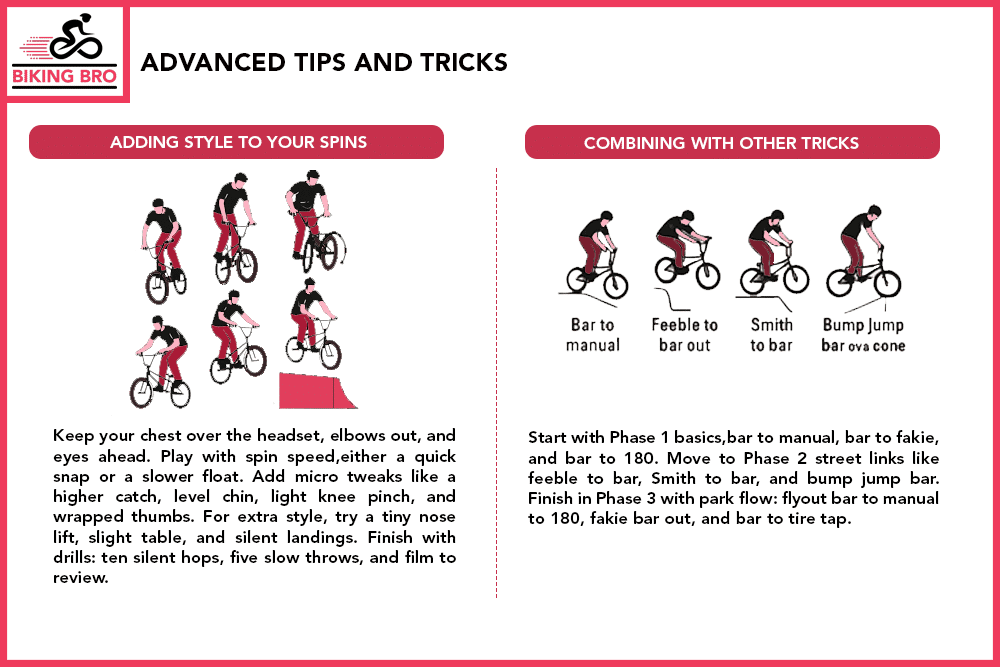 BIKING BRO

ADVANCED TIPS AND TRICKS

ADDING STYLE TO YOUR SPINS

Keep your chest over the headset, elbows out, and eyes ahead. Play with spin speed,either a quick snap or a slower float. Add micro tweaks like a higher catch, level chin, light knee pinch, and wrapped thumbs. For extra style, try a tiny nose lift, slight table, and silent landings. Finish with drills: ten silent hops, five slow throws, and film to review.

COMBINING WITH OTHER TRICKS

Bar to manual

Feeble to bar out

Smith to bar

Bump Jump bar ova cone

Start with Phase 1 basics,bar to manual, bar to fakie, and bar to 180. Move to Phase 2 street links like feeble to bar, Smith to bar, and bump jump bar. Finish in Phase 3 with park flow: flyout bar to manual to 180, fakie bar out, and bar to tire tap.