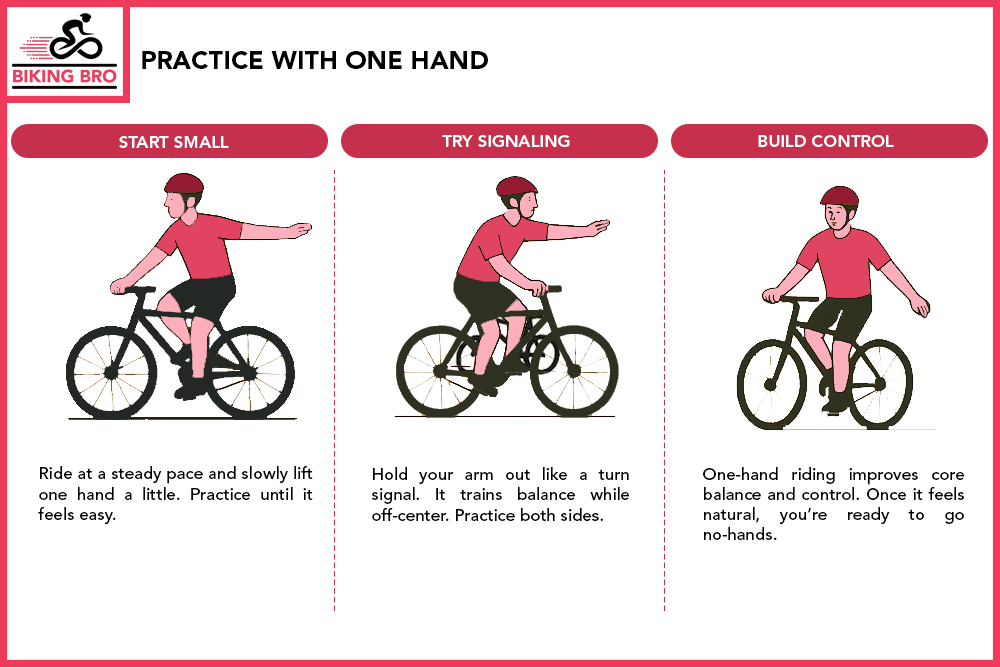 BIKING BRO

PRACTICE WITH ONE HAND

START SMALL

Ride at a steady pace and slowly lift one hand a little. Practice until it feels easy.

TRY SIGNALING

Hold your arm out like a turn signal. It trains balance while off-center. Practice both sides.

BUILD CONTROL

One-hand riding improves core balance and control. Once it feels natural, you're ready to go no-hands.