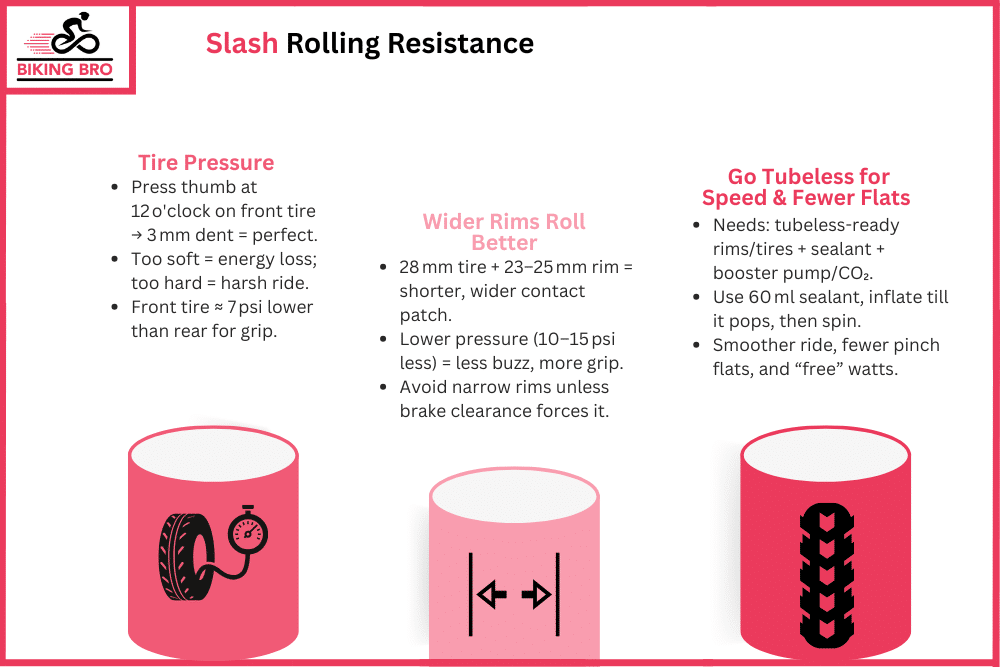 BIKING BRO

Slash Rolling Resistance

Tire Pressure
- Press thumb at 12 o'clock on front tire → 3 mm dent = perfect.
- Too soft = energy loss; too hard = harsh ride.
- Front tire ≈ 7 psi lower than rear for grip.

Wider Rims Roll Better
- 28 mm tire + 23–25 mm rim = shorter, wider contact patch.
- Lower pressure (10–15 psi less) = less buzz, more grip.
- Avoid narrow rims unless brake clearance forces it.

Go Tubeless for Speed & Fewer Flats
- Needs: tubeless-ready rims/tires + sealant + booster pump/$CO_2$.
- Use 60 ml sealant, inflate till it pops, then spin.
- Smoother ride, fewer pinch flats, and "free" watts.