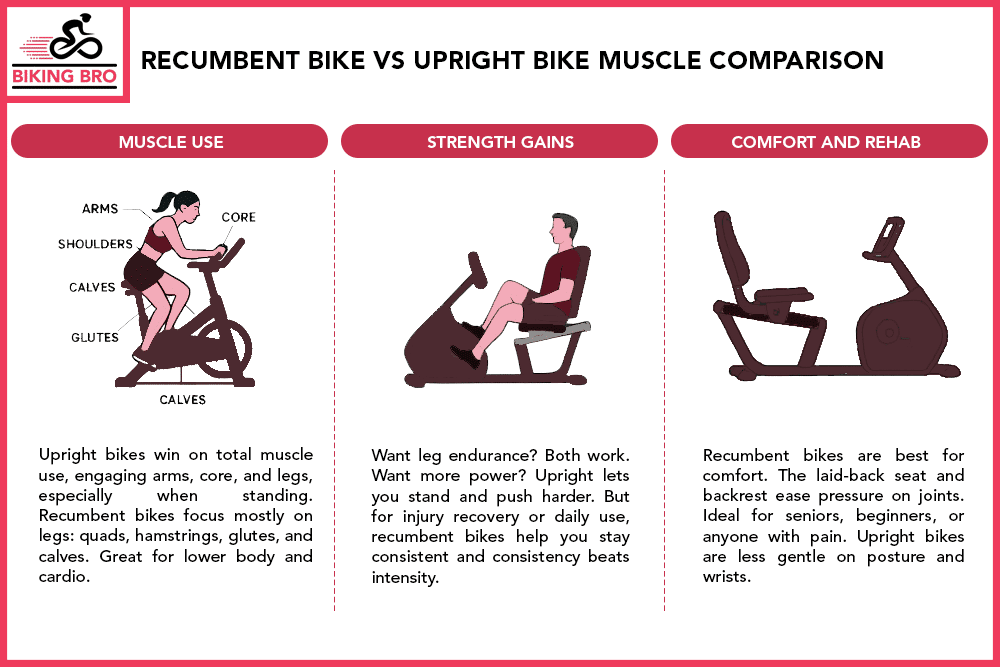 BIKING BRO

RECUMBENT BIKE VS UPRIGHT BIKE MUSCLE COMPARISON

MUSCLE USE

ARMS
CORE
SHOULDERS
CALVES
GLUTES
CALVES

Upright bikes win on total muscle use, engaging arms, core, and legs, especially when standing. Recumbent bikes focus mostly on legs: quads, hamstrings, glutes, and calves. Great for lower body and cardio.

STRENGTH GAINS

Want leg endurance? Both work. Want more power? Upright lets you stand and push harder. But for injury recovery or daily use, recumbent bikes help you stay consistent and consistency beats intensity.

COMFORT AND REHAB

Recumbent bikes are best for comfort. The laid-back seat and backrest ease pressure on joints. Ideal for seniors, beginners, or anyone with pain. Upright bikes are less gentle on posture and wrists.