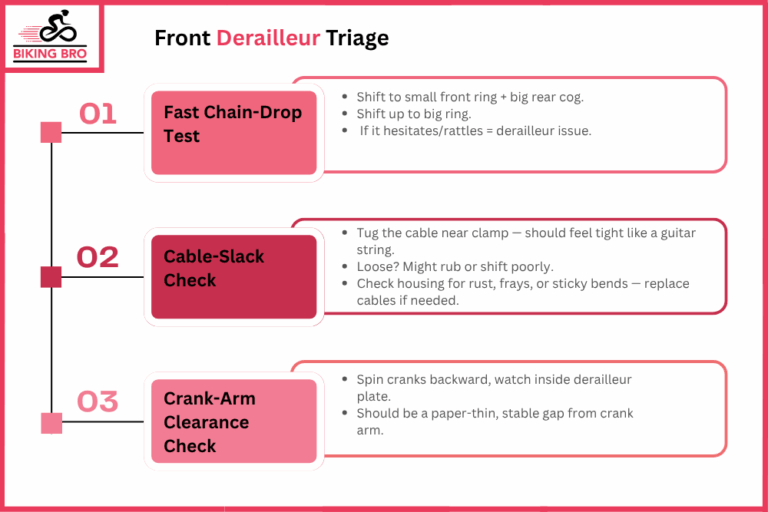 BIKING BRO

Front Derailleur Triage

01

Fast Chain-Drop Test

- Shift to small front ring + big rear cog.
- Shift up to big ring.
- If it hesitates/rattles = derailleur issue.

02

Cable-Slack Check

- Tug the cable near clamp — should feel tight like a guitar string.
- Loose? Might rub or shift poorly.
- Check housing for rust, frays, or sticky bends — replace cables if needed.

03

Crank-Arm Clearance Check

- Spin cranks backward, watch inside derailleur plate.
- Should be a paper-thin, stable gap from crank arm.