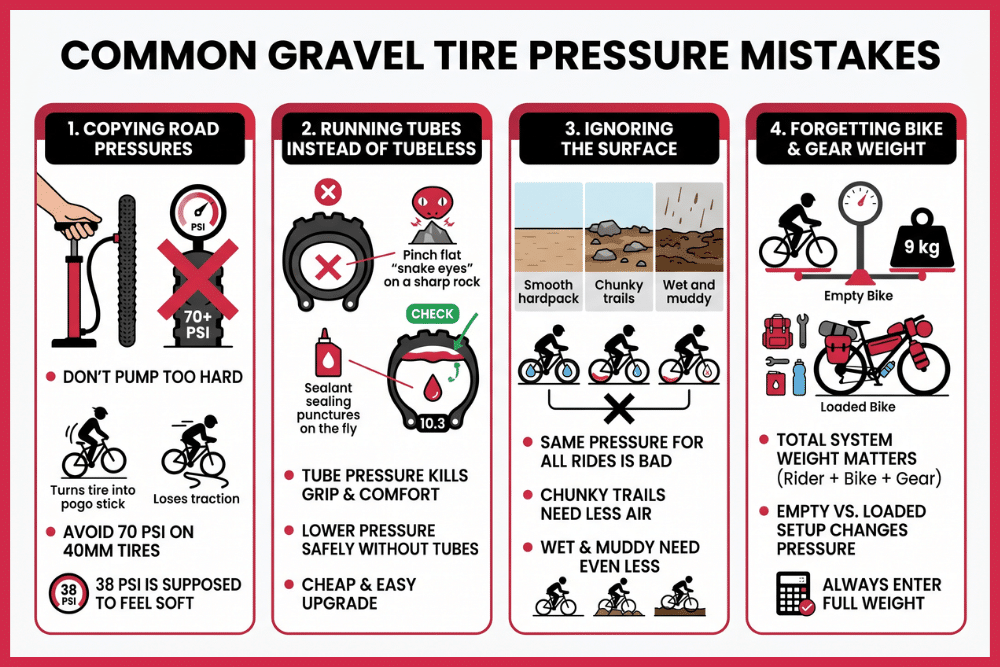 COMMON GRAVEL TIRE PRESSURE MISTAKES

1. COPYING ROAD PRESSURES

PSI

70+ PSI

DON'T PUMP TOO HARD

Turns tire into pogo stick

Loses traction

AVOID 70 PSI ON 40MM TIRES

38 PSI

38 PSI IS SUPPOSED TO FEEL SOFT

2. RUNNING TUBES INSTEAD OF TUBELESS

Pinch flat "snake eyes" on a sharp rock

CHECK

Sealant sealing punctures on the fly

10.3

TUBE PRESSURE KILLS GRIP & COMFORT

LOWER PRESSURE SAFELY WITHOUT TUBES

CHEAP & EASY UPGRADE

3. IGNORING THE SURFACE

Smooth hardpack

Chunky trails

Wet and muddy

SAME PRESSURE FOR ALL RIDES IS BAD

CHUNKY TRAILS NEED LESS AIR

WET & MUDDY NEED EVEN LESS

4. FORGETTING BIKE & GEAR WEIGHT

9 kg

Empty Bike

Loaded Bike

TOTAL SYSTEM WEIGHT MATTERS (Rider + Bike + Gear)

EMPTY VS. LOADED SETUP CHANGES PRESSURE

ALWAYS ENTER FULL WEIGHT