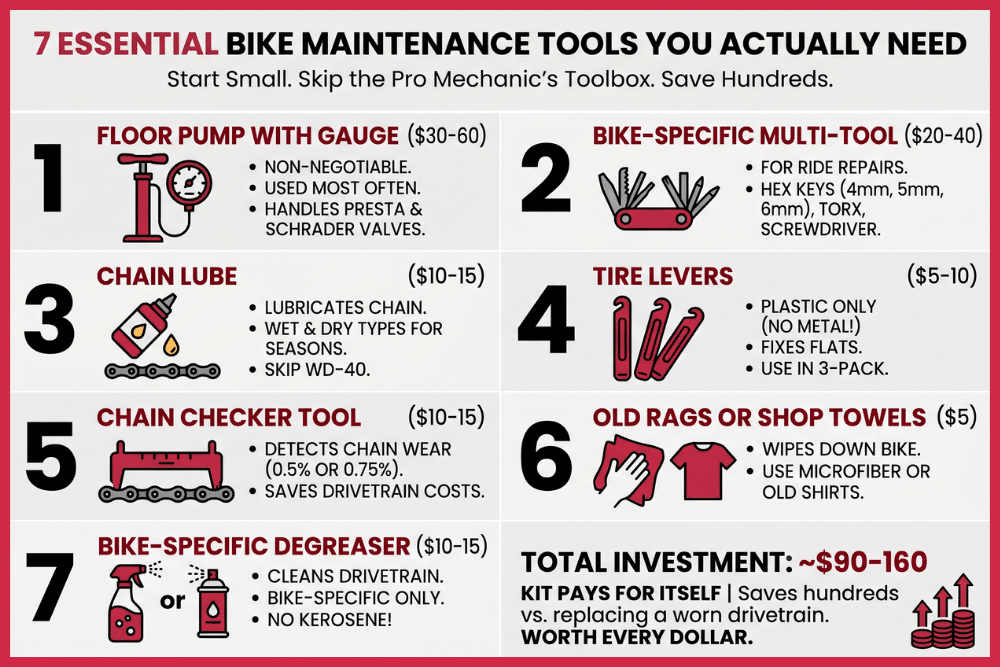 7 ESSENTIAL BIKE MAINTENANCE TOOLS YOU ACTUALLY NEED

Start Small. Skip the Pro Mechanic's Toolbox. Save Hundreds.

1

FLOOR PUMP WITH GAUGE ($30-60)

• NON-NEGOTIABLE.
• USED MOST OFTEN.
• HANDLES PRESTA & SCHRADER VALVES.

2

BIKE-SPECIFIC MULTI-TOOL ($20-40)

• FOR RIDE REPAIRS.
• HEX KEYS (4mm, 5mm, 6mm), TORX, SCREWDRIVER.

3

CHAIN LUBE ($10-15)

• LUBRICATES CHAIN.
• WET & DRY TYPES FOR SEASONS.
• SKIP WD-40.

4

TIRE LEVERS ($5-10)

• PLASTIC ONLY (NO METAL!)
• FIXES FLATS.
• USE IN 3-PACK.

5

CHAIN CHECKER TOOL ($10-15)

• DETECTS CHAIN WEAR (0.5% OR 0.75%).
• SAVES DRIVETRAIN COSTS.

6

OLD RAGS OR SHOP TOWELS ($5)

• WIPES DOWN BIKE.
• USE MICROFIBER OR OLD SHIRTS.

7

BIKE-SPECIFIC DEGREASER ($10-15)

or

• CLEANS DRIVETRAIN.
• BIKE-SPECIFIC ONLY.
• NO KEROSENE!

TOTAL INVESTMENT: ~$90-160

KIT PAYS FOR ITSELF | Saves hundreds vs. replacing a worn drivetrain. WORTH EVERY DOLLAR.