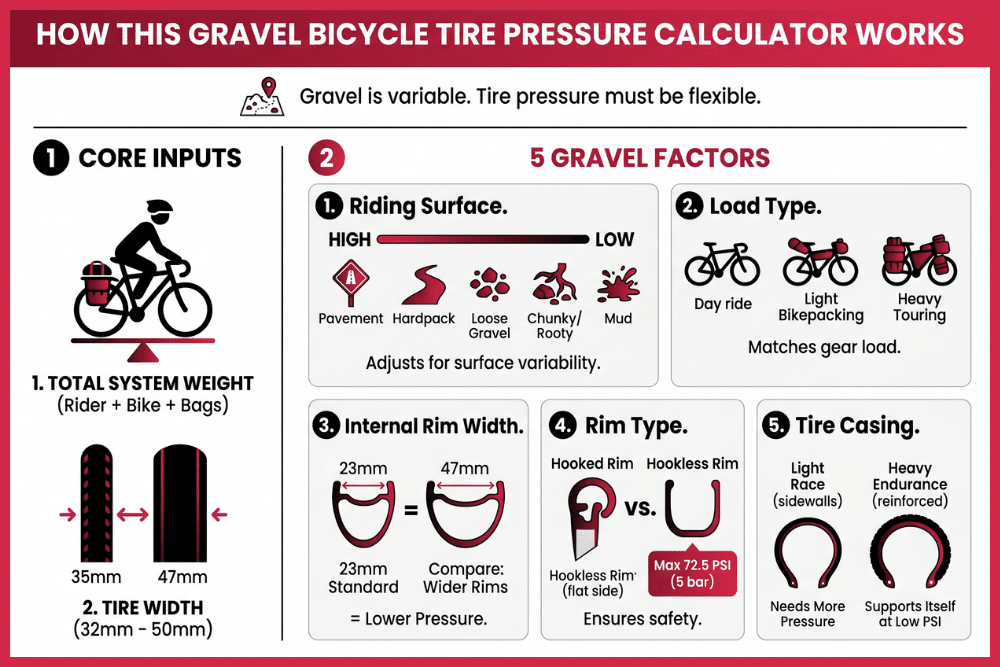 HOW THIS GRAVEL BICYCLE TIRE PRESSURE CALCULATOR WORKS

Gravel is variable. Tire pressure must be flexible.

1 CORE INPUTS

1. TOTAL SYSTEM WEIGHT
(Rider + Bike + Bags)

35mm 47mm

2. TIRE WIDTH
(32mm - 50mm)

2 5 GRAVEL FACTORS

1. Riding Surface.
HIGH LOW
Pavement Hardpack Loose Gravel Chunky/ Rooty Mud
Adjusts for surface variability.

2. Load Type.
Day ride Light Bikepacking Heavy Touring
Matches gear load.

3. Internal Rim Width.
23mm = 47mm
23mm Standard Compare: Wider Rims
= Lower Pressure.

4. Rim Type.
Hooked Rim vs. Hookless Rim
Hookless Rim (flat side)
Max 72.5 PSI (5 bar)
Ensures safety.

5. Tire Casing.
Light Race (sidewalls) Heavy Endurance (reinforced)
Needs More Pressure Supports Itself at Low PSI