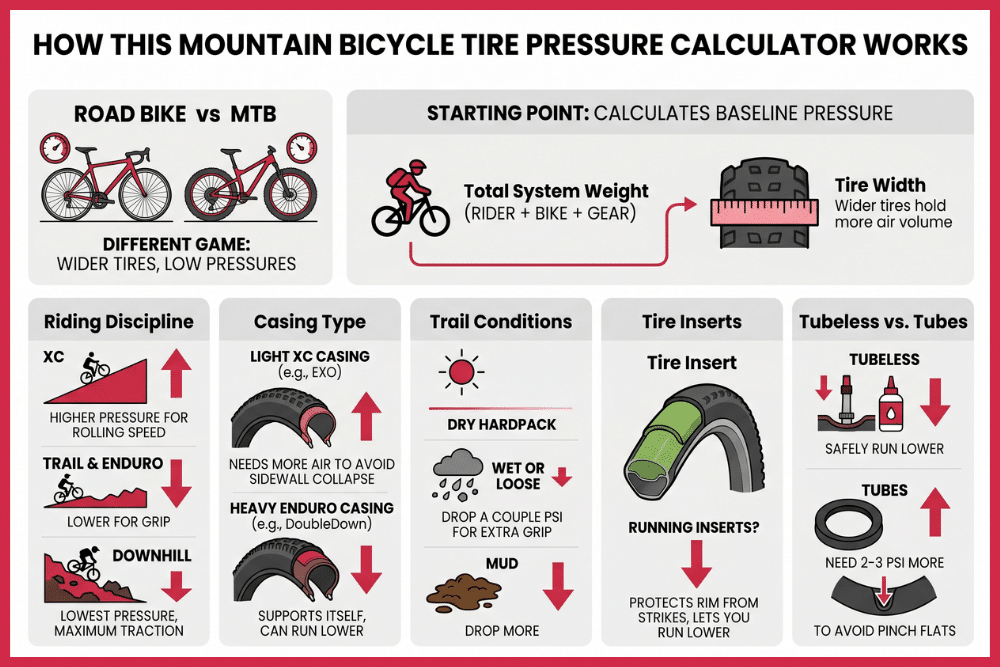 HOW THIS MOUNTAIN BICYCLE TIRE PRESSURE CALCULATOR WORKS

ROAD BIKE vs MTB

DIFFERENT GAME:
WIDER TIRES, LOW PRESSURES

STARTING POINT: CALCULATES BASELINE PRESSURE

Total System Weight
(RIDER + BIKE + GEAR)

Tire Width
Wider tires hold more air volume

Riding Discipline

XC

HIGHER PRESSURE FOR ROLLING SPEED

TRAIL & ENDURO

LOWER FOR GRIP

DOWNHILL

LOWEST PRESSURE, MAXIMUM TRACTION

Casing Type

LIGHT XC CASING
(e.g., EXO)

NEEDS MORE AIR TO AVOID SIDEWALL COLLAPSE

HEAVY ENDURO CASING
(e.g., DoubleDown)

SUPPORTS ITSELF, CAN RUN LOWER

Trail Conditions

DRY HARDPACK

WET OR LOOSE

DROP A COUPLE PSI FOR EXTRA GRIP

MUD

DROP MORE

Tire Inserts

Tire Insert

RUNNING INSERTS?

PROTECTS RIM FROM STRIKES, LETS YOU RUN LOWER

Tubeless vs. Tubes

TUBELESS

SAFELY RUN LOWER

TUBES

NEED 2-3 PSI MORE

TO AVOID PINCH FLATS