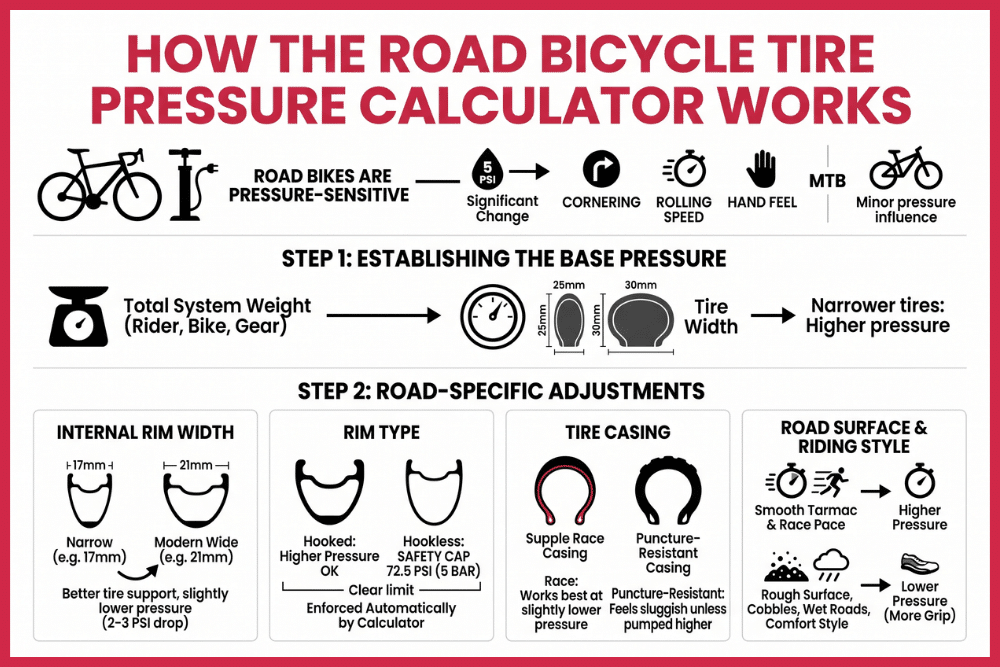 HOW THE ROAD BICYCLE TIRE PRESSURE CALCULATOR WORKS

ROAD BIKES ARE PRESSURE-SENSITIVE

5 PSI

Significant Change

CORNERING

ROLLING SPEED

HAND FEEL

MTB

Minor pressure influence

STEP 1: ESTABLISHING THE BASE PRESSURE

Total System Weight (Rider, Bike, Gear)

25mm

25mm

30mm

30mm

Tire Width

Narrower tires: Higher pressure

STEP 2: ROAD-SPECIFIC ADJUSTMENTS

INTERNAL RIM WIDTH

17mm

21mm

Narrow (e.g. 17mm)

Modern Wide (e.g. 21mm)

Better tire support, slightly lower pressure (2-3 PSI drop)

RIM TYPE

Hooked: Higher Pressure OK

Hookless: SAFETY CAP 72.5 PSI (5 BAR)

Clear limit

Enforced Automatically by Calculator

TIRE CASING

Supple Race Casing

Puncture-Resistant Casing

Race: Works best at slightly lower pressure

Puncture-Resistant: Feels sluggish unless pumped higher

ROAD SURFACE & RIDING STYLE

Smooth Tarmac & Race Pace

Higher Pressure

Rough Surface, Cobbles, Wet Roads, Comfort Style

Lower Pressure (More Grip)