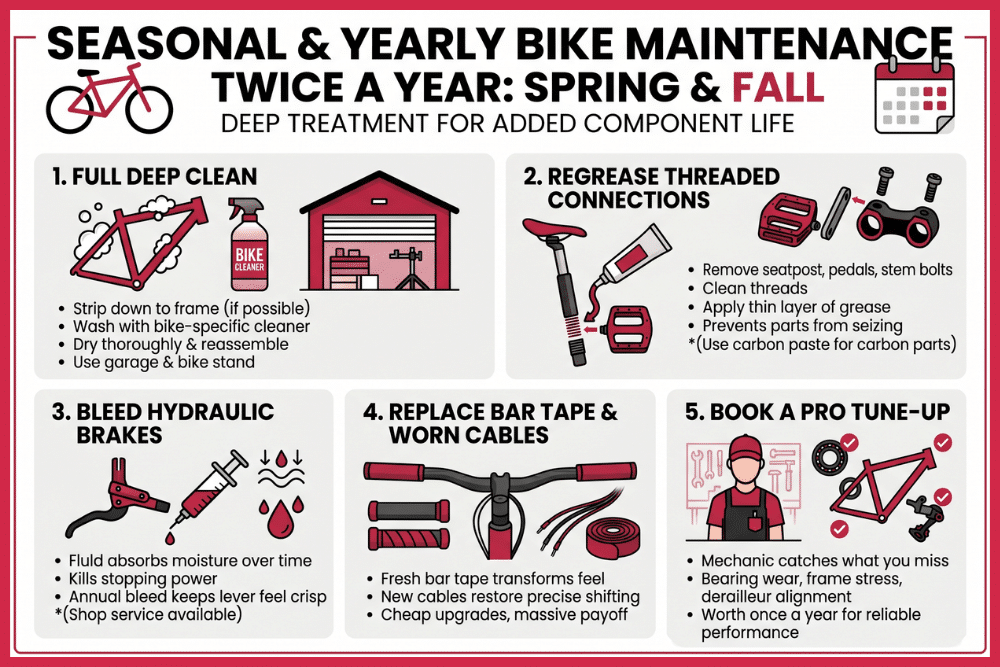 SEASONAL & YEARLY BIKE MAINTENANCE
TWICE A YEAR: SPRING & FALL
DEEP TREATMENT FOR ADDED COMPONENT LIFE

1. FULL DEEP CLEAN

BIKE CLEANER

• Strip down to frame (if possible)
• Wash with bike-specific cleaner
• Dry thoroughly & reassemble
• Use garage & bike stand

2. REGREASE THREADED CONNECTIONS

• Remove seatpost, pedals, stem bolts
• Clean threads
• Apply thin layer of grease
• Prevents parts from seizing
*(Use carbon paste for carbon parts)

3. BLEED HYDRAULIC BRAKES

• Fluid absorbs moisture over time
• Kills stopping power
• Annual bleed keeps lever feel crisp
*(Shop service available)

4. REPLACE BAR TAPE & WORN CABLES

• Fresh bar tape transforms feel
• New cables restore precise shifting
• Cheap upgrades, massive payoff

5. BOOK A PRO TUNE-UP

• Mechanic catches what you miss
• Bearing wear, frame stress, derailleur alignment
• Worth once a year for reliable performance