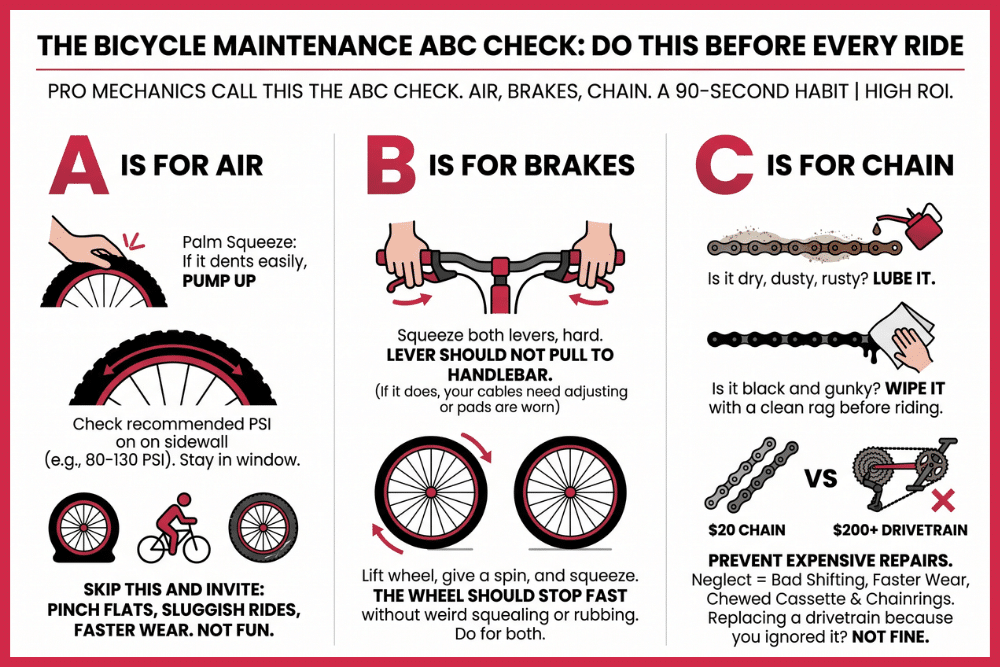 THE BICYCLE MAINTENANCE ABC CHECK: DO THIS BEFORE EVERY RIDE

PRO MECHANICS CALL THIS THE ABC CHECK. AIR, BRAKES, CHAIN. A 90-SECOND HABIT | HIGH ROI.

A IS FOR AIR

Palm Squeeze: If it dents easily, PUMP UP

Check recommended PSI on on sidewall (e.g., 80-130 PSI). Stay in window.

SKIP THIS AND INVITE: PINCH FLATS, SLUGGISH RIDES, FASTER WEAR. NOT FUN.

B IS FOR BRAKES

Squeeze both levers, hard. LEVER SHOULD NOT PULL TO HANDLEBAR. (If it does, your cables need adjusting or pads are worn)

Lift wheel, give a spin, and squeeze. THE WHEEL SHOULD STOP FAST without weird squealing or rubbing. Do for both.

C IS FOR CHAIN

Is it dry, dusty, rusty? LUBE IT.

Is it black and gunky? WIPE IT with a clean rag before riding.

$20 CHAIN VS $200+ DRIVETRAIN

PREVENT EXPENSIVE REPAIRS. Neglect = Bad Shifting, Faster Wear, Chewed Cassette & Chainrings. Replacing a drivetrain because you ignored it? NOT FINE.